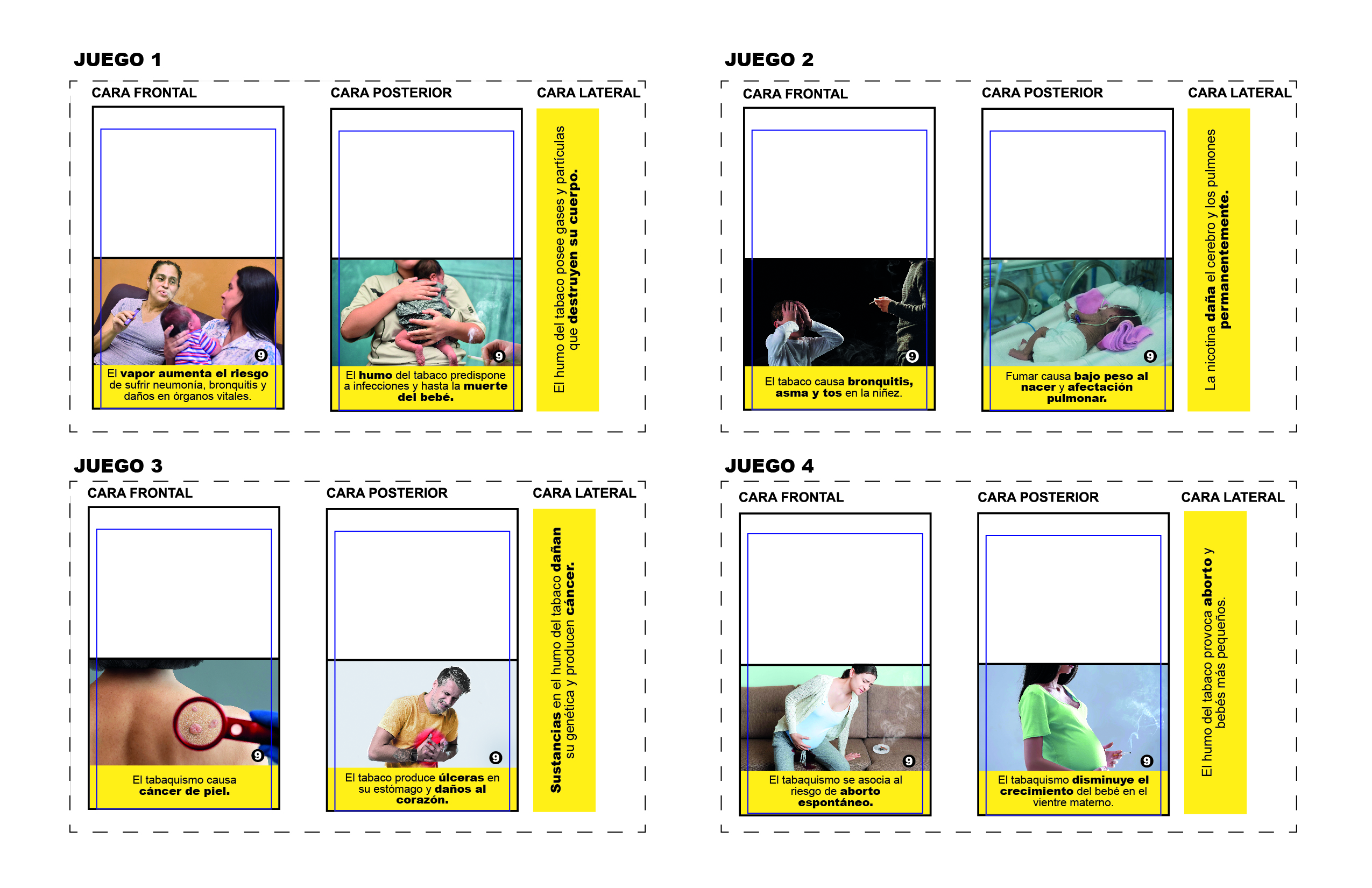 JUEGO 1

CARA FRONTAL

9

El vapor aumenta el riesgo de sufrir neumonía, bronquitis y daños en órganos vitales.

CARA POSTERIOR

9

El humo del tabaco predispone a infecciones y hasta la muerte del bebé.

CARA LATERAL

El humo del tabaco posee gases y partículas que destruyen su cuerpo.

JUEGO 2

CARA FRONTAL

9

El tabaco causa bronquitis, asma y tos en la niñez.

CARA POSTERIOR

9

Fumar causa bajo peso al nacer y afectación pulmonar.

CARA LATERAL

La nicotina daña el cerebro y los pulmones permanentemente.

JUEGO 3

CARA FRONTAL

9

El tabaquismo causa cáncer de piel.

CARA POSTERIOR

9

El tabaco produce úlceras en su estómago y daños al corazón.

CARA LATERAL

Sustancias en el humo del tabaco dañan su genética y producen cáncer.

JUEGO 4

CARA FRONTAL

9

El tabaquismo se asocia al riesgo de aborto espontáneo.

CARA POSTERIOR

9

El tabaquismo disminuye el crecimiento del bebé en el vientre materno.

CARA LATERAL

El humo del tabaco provoca aborto y bebés más pequeños.